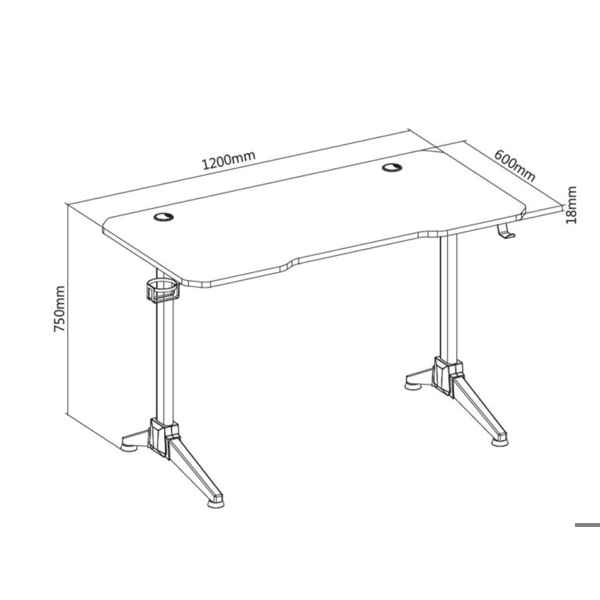 1200mm
600mm
18mm
750mm